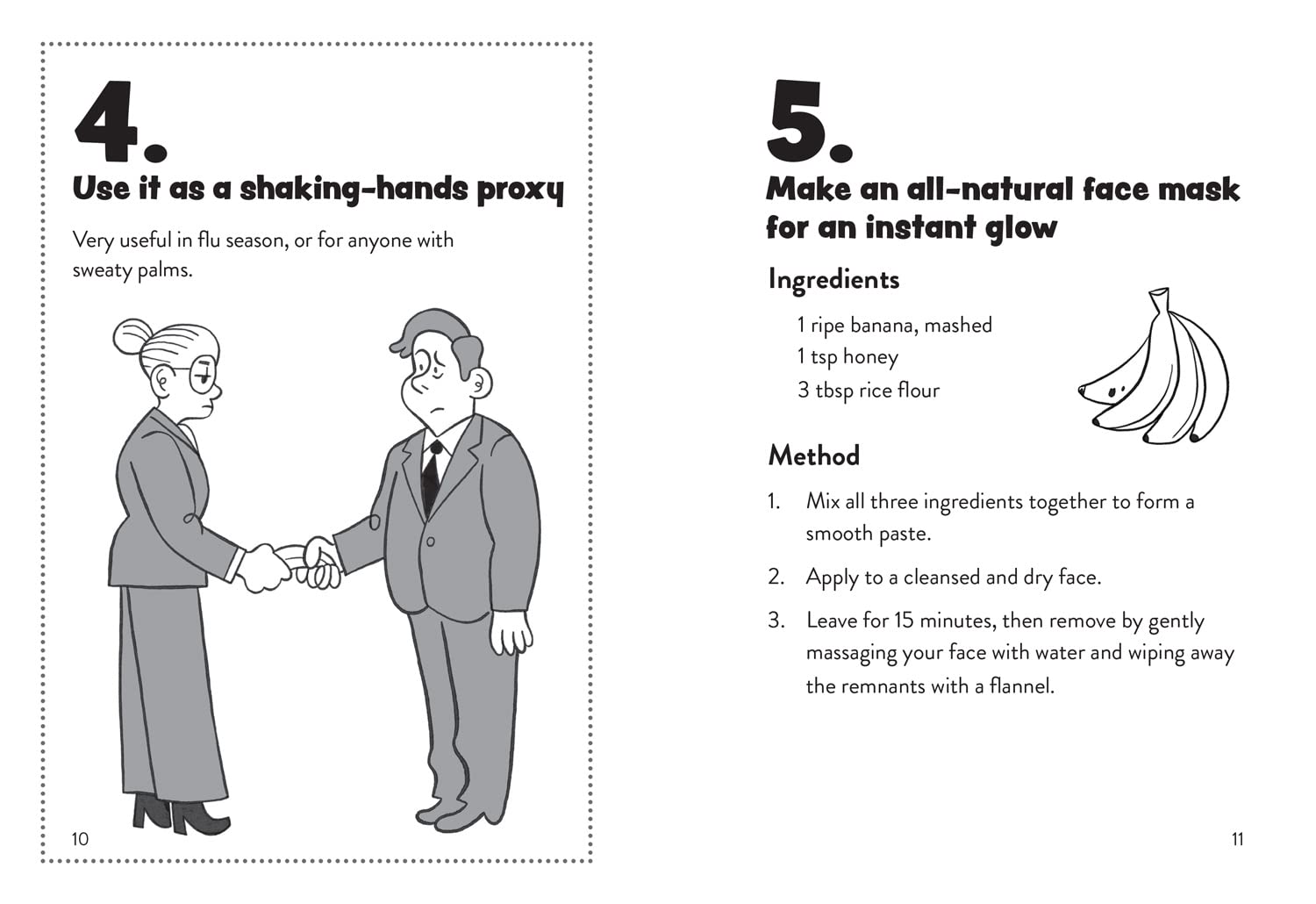 4.

Use it as a shaking-hands proxy

Very useful in flu season, or for anyone with sweaty palms.

10

5.

Make an all-natural face mask for an instant glow

Ingredients

1 ripe banana, mashed
1 tsp honey
3 tbsp rice flour

Method

1. Mix all three ingredients together to form a smooth paste.
2. Apply to a cleansed and dry face.
3. Leave for 15 minutes, then remove by gently massaging your face with water and wiping away the remnants with a flannel.

11